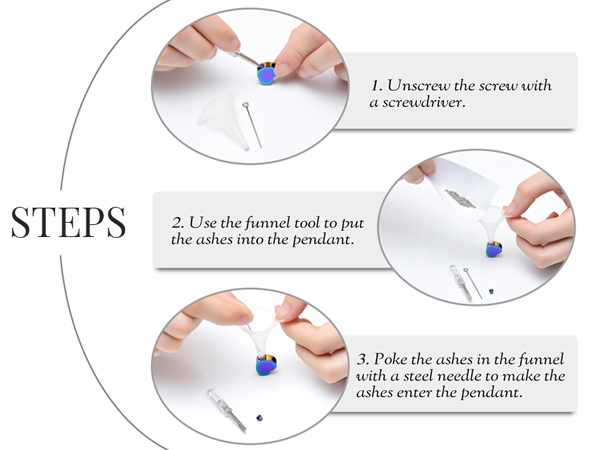 STEPS

1. Unscrew the screw with a screwdriver.

2. Use the funnel tool to put the ashes into the pendant.

3. Poke the ashes in the funnel with a steel needle to make the ashes enter the pendant.